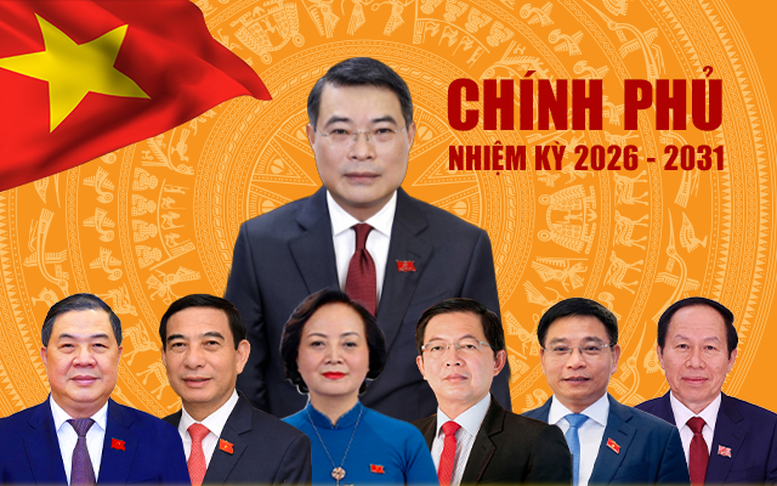 CHÍNH PHỦ
NHIỆM KỲ 2026 - 2031