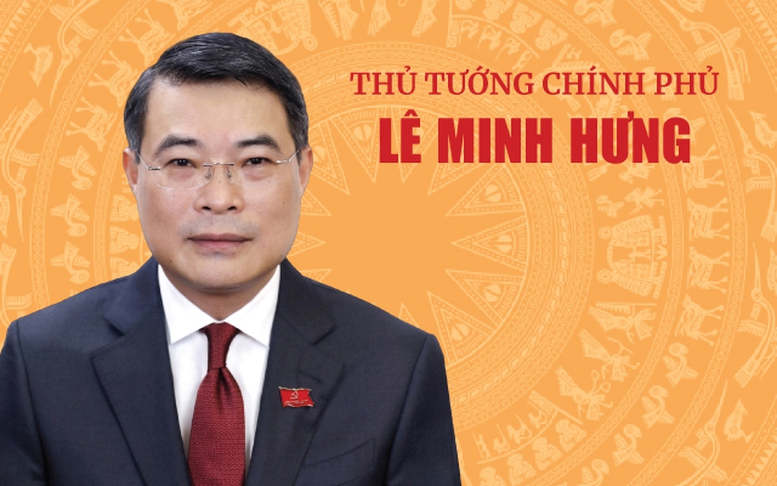 THỦ TƯỚNG CHÍNH PHỦ
LÊ MINH HƯNG