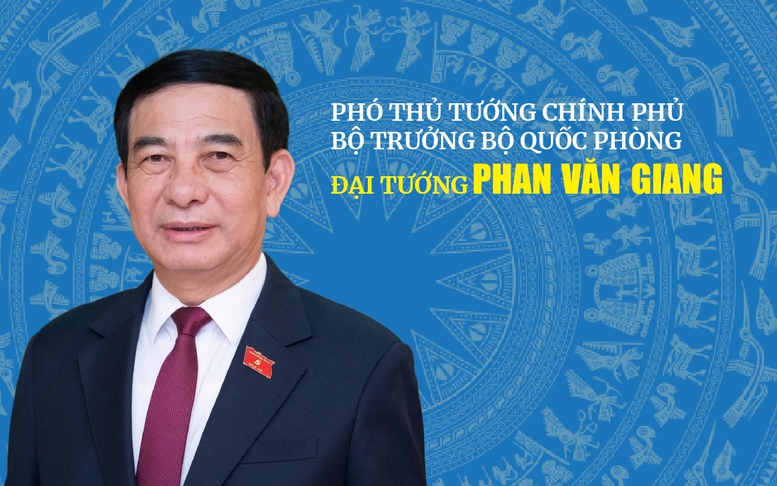 PHÓ THỦ TƯỚNG CHÍNH PHỦ
BỘ TRƯỞNG BỘ QUỐC PHÒNG
ĐẠI TƯỚNG PHAN VĂN GIANG