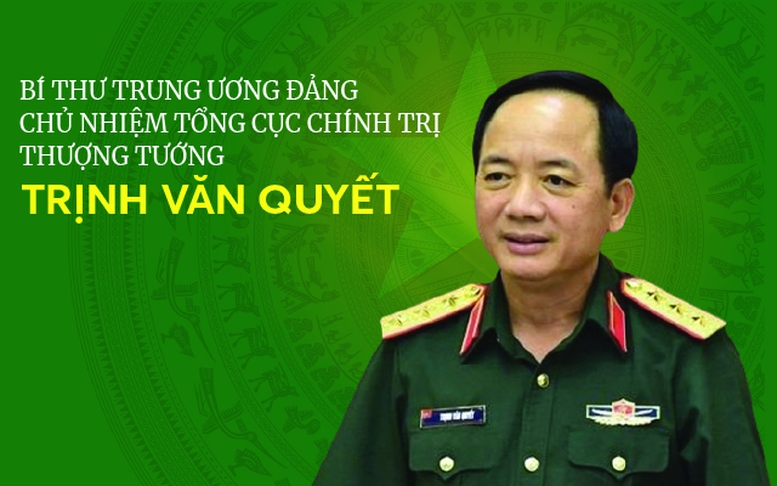 BÍ THƯ TRUNG ƯƠNG ĐẢNG
CHỦ NHIỆM TỔNG CỤC CHÍNH TRỊ
THƯỢNG TƯỚNG

TRỊNH VĂN QUYẾT

TRỊNH VĂN QUYẾT