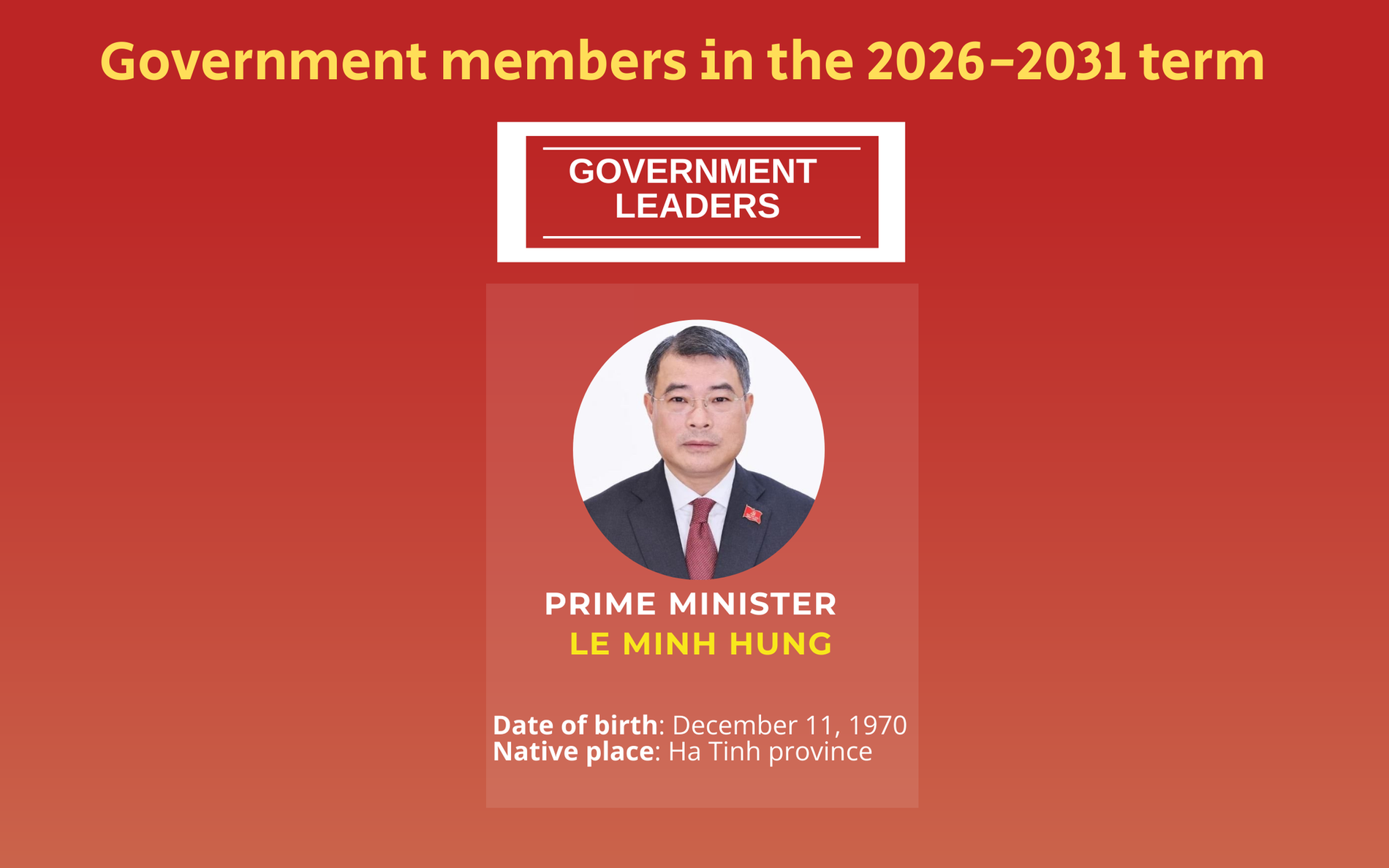 Government members in the 2026–2031 term

GOVERNMENT LEADERS

PRIME MINISTER
LE MINH HUNG

Date of birth: December 11, 1970
Native place: Ha Tinh province