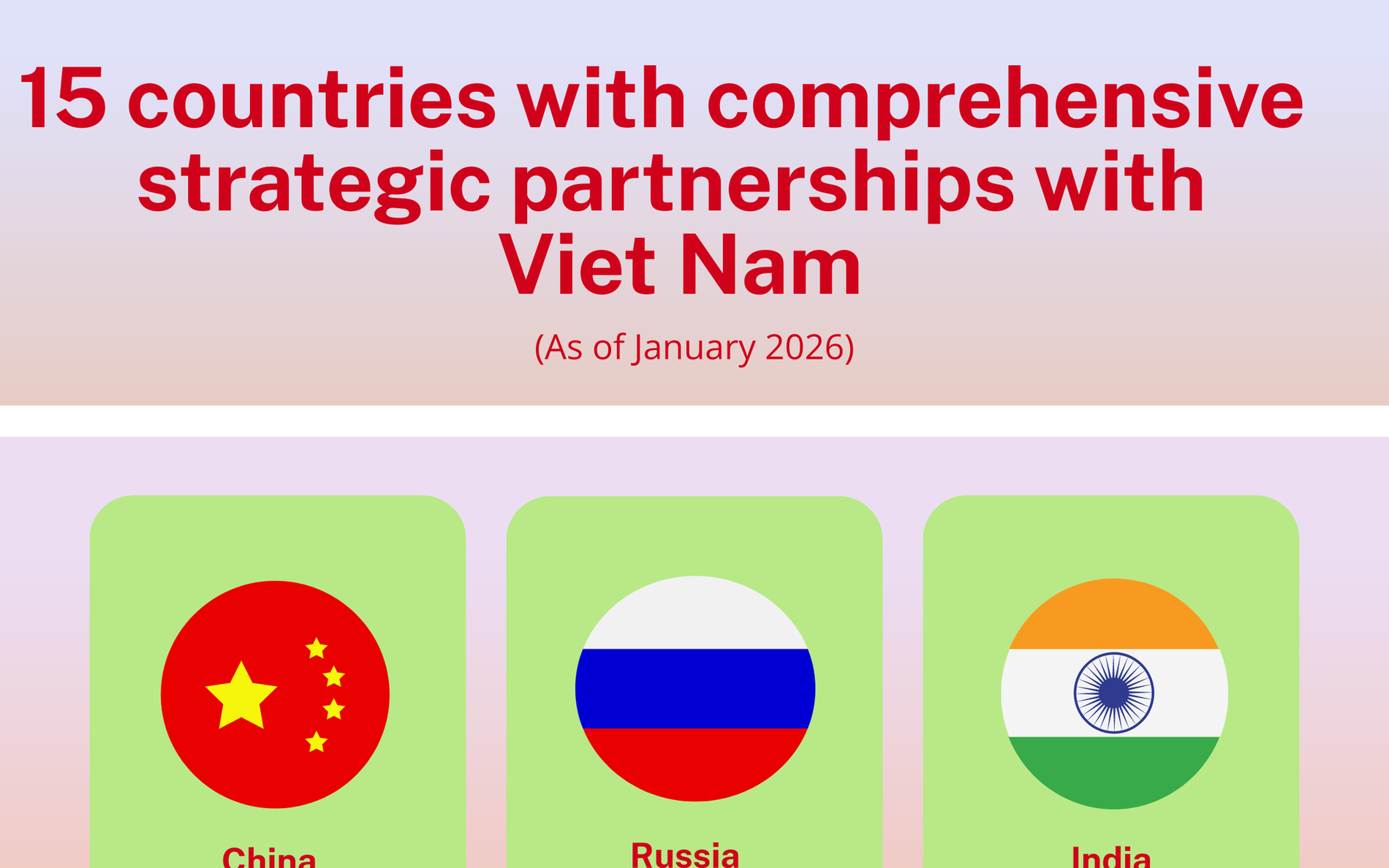 15 countries with comprehensive strategic partnerships with Viet Nam

(As of January 2026)

China

Russia

India