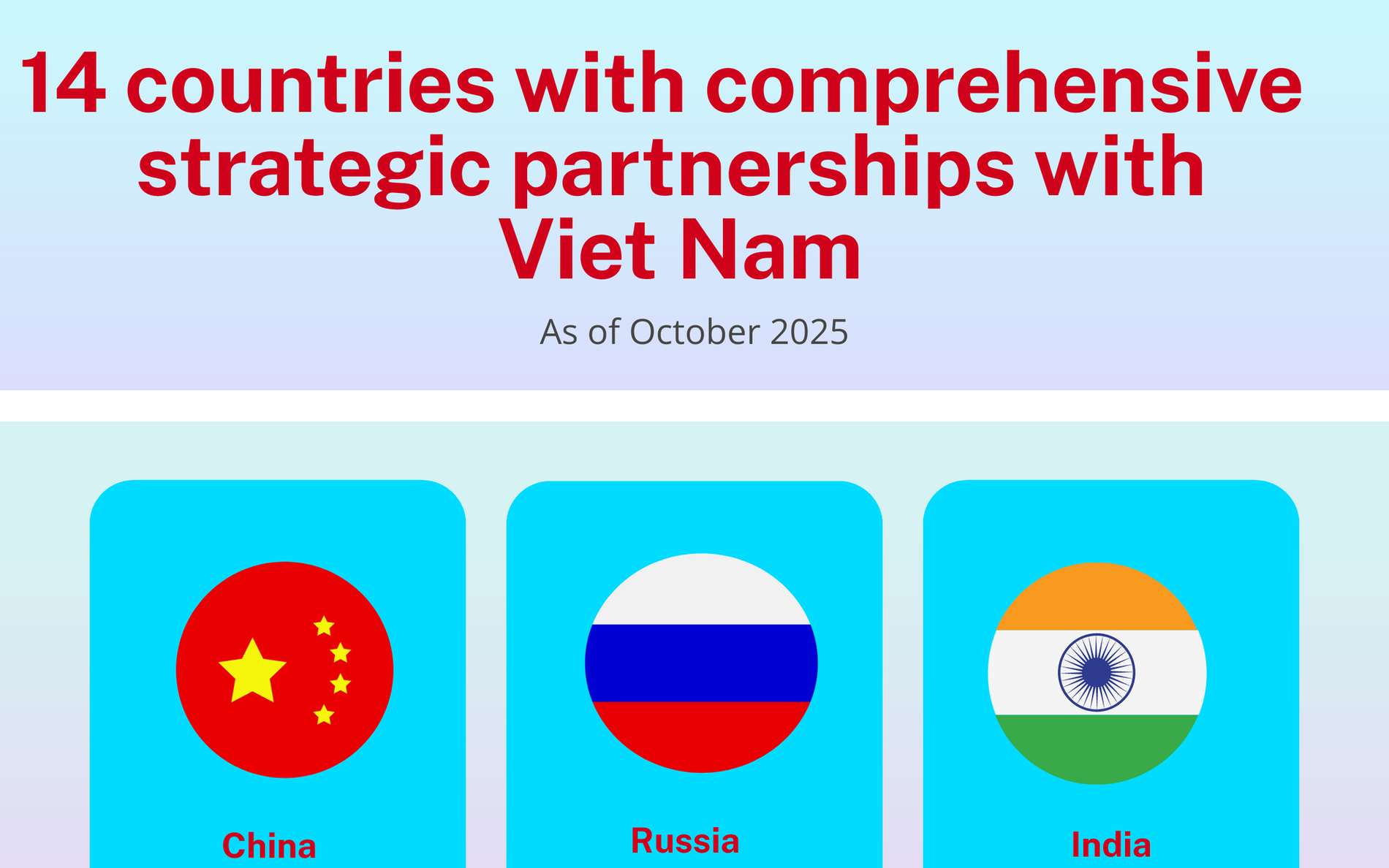 14 countries with comprehensive strategic partnerships with Viet Nam

As of October 2025

China

Russia

India