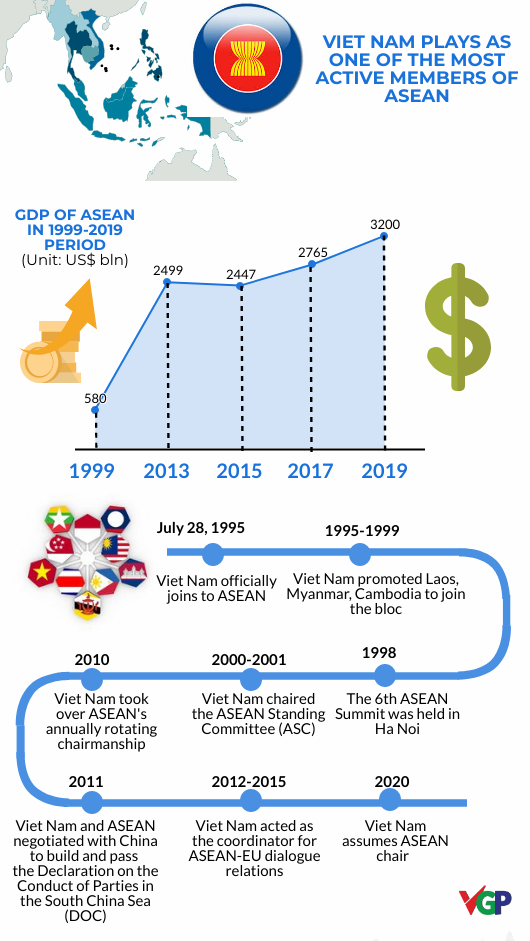 VIET NAM PLAYS AS ONE OF THE MOST ACTIVE MEMBERS OF ASEAN

GDP OF ASEAN IN 1999-2019 PERIOD
(Unit: US$ bln)

580
2499
2447
2765
3200

1999
2013
2015
2017
2019

July 28, 1995
Viet Nam officially joins to ASEAN

1995-1999
Viet Nam promoted Laos, Myanmar, Cambodia to join the bloc

1998
The 6th ASEAN Summit was held in Ha Noi

2000-2001
Viet Nam chaired the ASEAN Standing Committee (ASC)

2010
Viet Nam took over ASEAN's annually rotating chairmanship

2011
Viet Nam and ASEAN negotiated with China to build and pass the Declaration on the Conduct of Parties in the South China Sea (DOC)

2012-2015
Viet Nam acted as the coordinator for ASEAN-EU dialogue relations

2020
Viet Nam assumes ASEAN chair

VGP