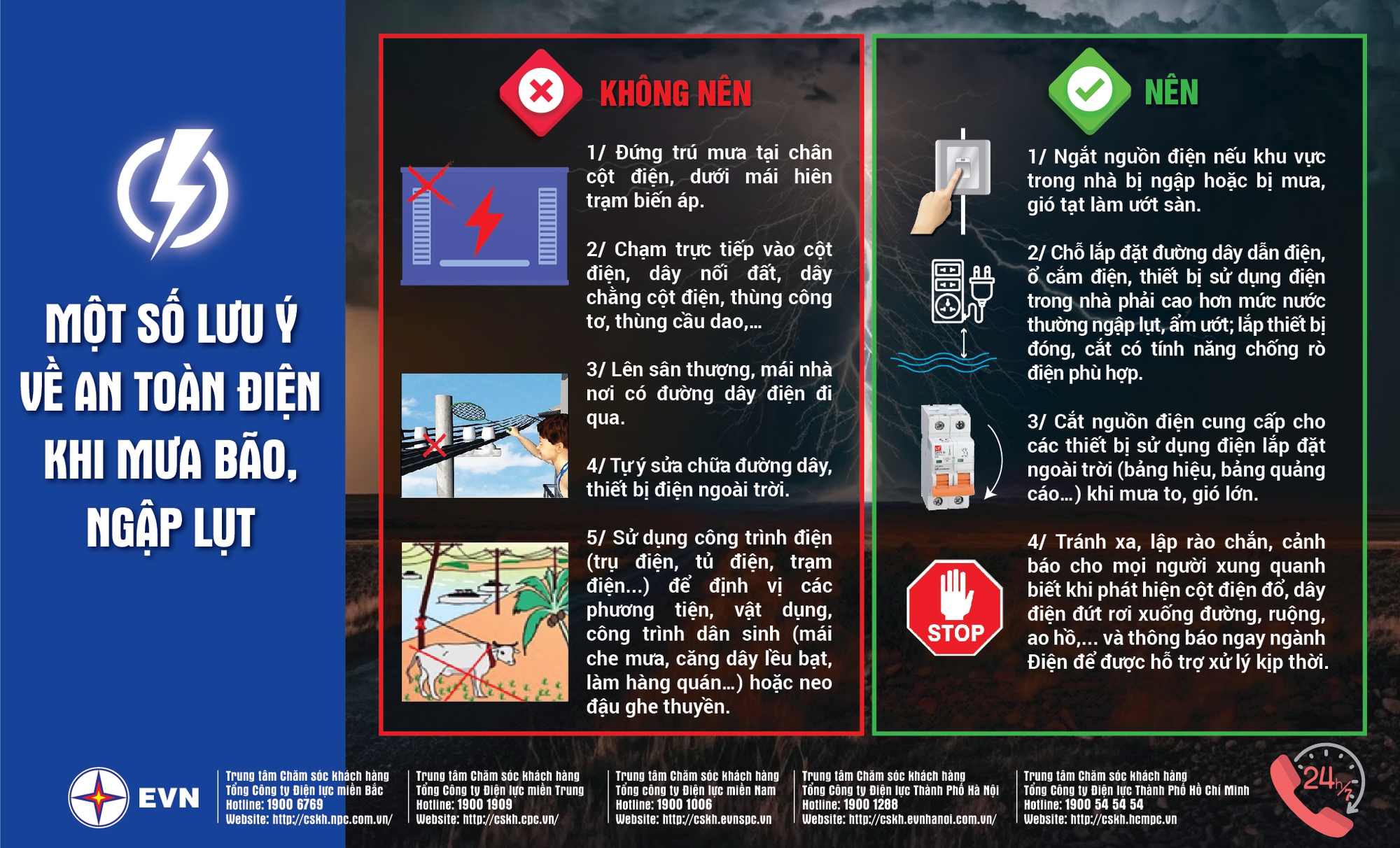 MỘT SỐ LƯU Ý VỀ AN TOÀN ĐIỆN KHI MƯA BÃO, NGẬP LỤT

KHÔNG NÊN

1/ Đứng trú mưa tại chân cột điện, dưới mái hiên trạm biến áp.

2/ Chạm trực tiếp vào cột điện, dây nối đất, dây chằng cột điện, thùng công tơ, thùng cầu dao,...

3/ Lên sân thượng, mái nhà nơi có đường dây điện đi qua.

4/ Tự ý sửa chữa đường dây, thiết bị điện ngoài trời.

5/ Sử dụng công trình điện (trụ điện, tủ điện, trạm điện...) để định vị các phương tiện, vật dụng, công trình dân sinh (mái che mưa, căng dây lều bạt, làm hàng quán...) hoặc neo đậu ghe thuyền.

NÊN

1/ Ngắt nguồn điện nếu khu vực trong nhà bị ngập hoặc bị mưa, gió tạt làm ướt sàn.

2/ Chỗ lắp đặt đường dây dẫn điện, ổ cắm điện, thiết bị sử dụng điện trong nhà phải cao hơn mức nước thường ngập lụt, ẩm ướt; lắp thiết bị đóng, cắt có tính năng chống rò điện phù hợp.

3/ Cắt nguồn điện cung cấp cho các thiết bị sử dụng điện lắp đặt ngoài trời (bảng hiệu, bảng quảng cáo...) khi mưa to, gió lớn.

STOP

4/ Tránh xa, lập rào chắn, cảnh báo cho mọi người xung quanh biết khi phát hiện cột điện đổ, dây điện đứt rơi xuống đường, ruộng, ao hồ,... và thông báo ngay ngành Điện để được hỗ trợ xử lý kịp thời.

EVN

Trung tâm Chăm sóc khách hàng
Tổng Công ty Điện lực miền Bắc
Hotline: 1900 6769
Website: http://cskh.npc.com.vn/

Trung tâm Chăm sóc khách hàng
Tổng Công ty Điện lực miền Trung
Hotline: 1900 1909
Website: http://cskh.cpc.vn/

Trung tâm Chăm sóc khách hàng
Tổng công ty Điện lực miền Nam
Hotline: 1900 1006
Website: http://cskh.evnspc.vn

Trung tâm Chăm sóc khách hàng
Tổng Công ty Điện lực Thành Phố Hà Nội
Hotline: 1900 1288
Website: http://cskh.evnhanoi.com.vn/

Trung tâm Chăm sóc khách hàng
Tổng Công ty Điện lực Thành Phố Hồ Chí Minh
Hotline: 1900 54 54 54
Website: http://cskh.hcmpc.vn

24h/7